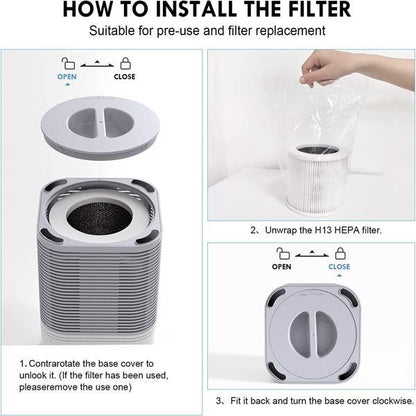 HOW TO INSTALL THE FILTER

Suitable for pre-use and filter replacement

OPEN CLOSE

1. Contrarotate the base cover to unlook it. (If the filter has been used, pleaseremove the use one)

2、Unwrap the H13 HEPA filter.

OPEN CLOSE

3、Fit it back and turn the base cover clockwise.