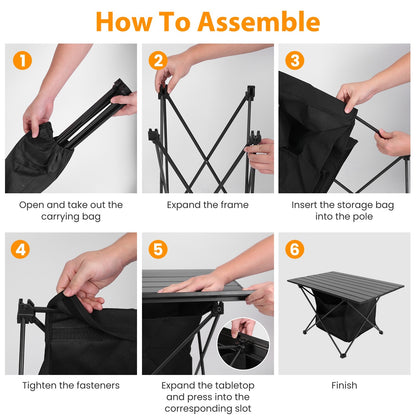 How To Assemble

1

Open and take out the carrying bag

2

Expand the frame

3

Insert the storage bag into the pole

4

Tighten the fasteners

5

Expand the tabletop and press into the corresponding slot

6

Finish